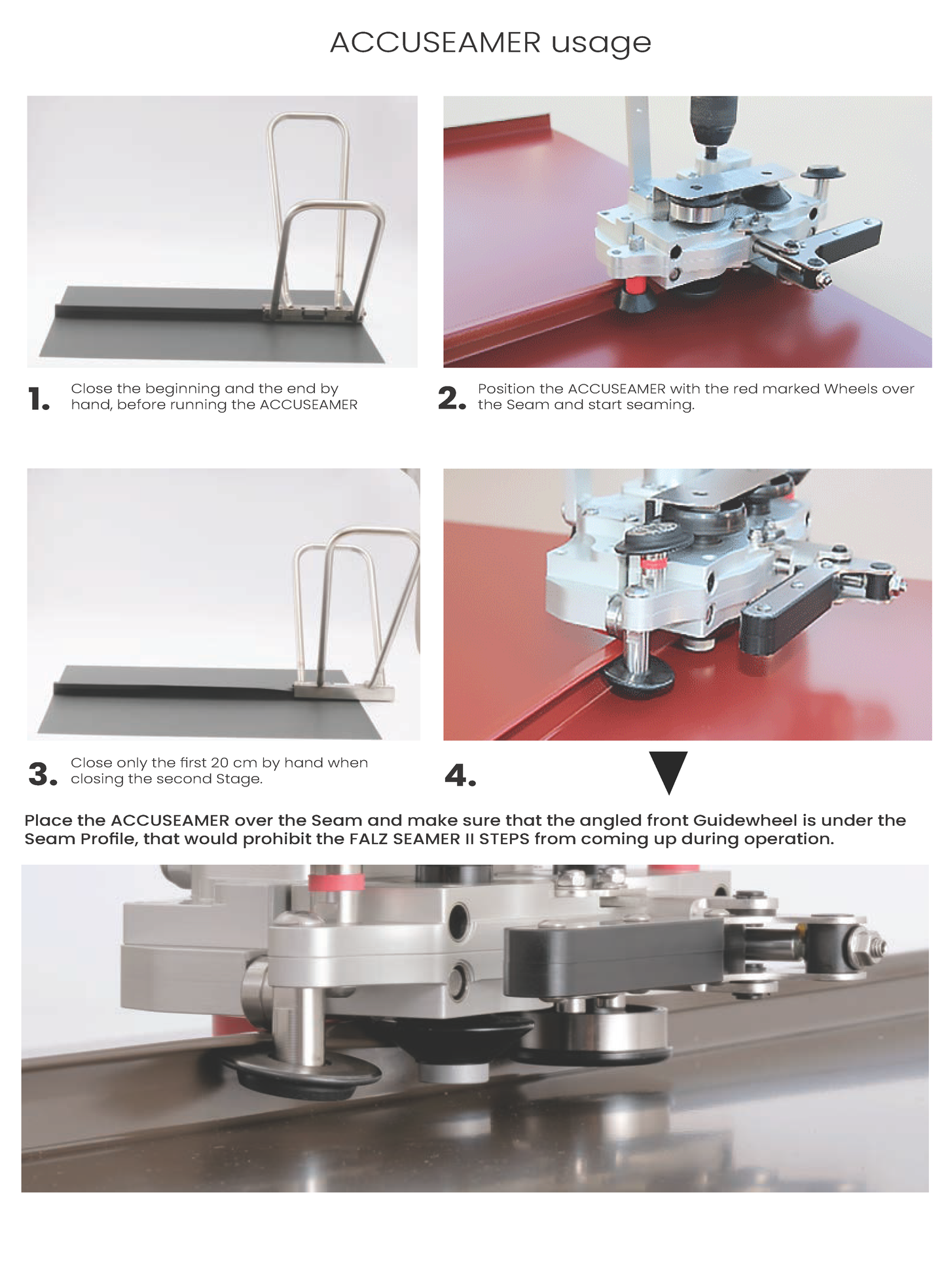 ACCUSEAMER usage

1. Close the beginning and the end by hand, before running the ACCUSEAMER

2. Position the ACCUSEAMER with the red marked Wheels over the Seam and start seaming.

3. Close only the first 20 cm by hand when closing the second Stage.

4.

Place the ACCUSEAMER over the Seam and make sure that the angled front Guidewheel is under the Seam Profile, that would prohibit the FALZ SEAMER II STEPS from coming up during operation.