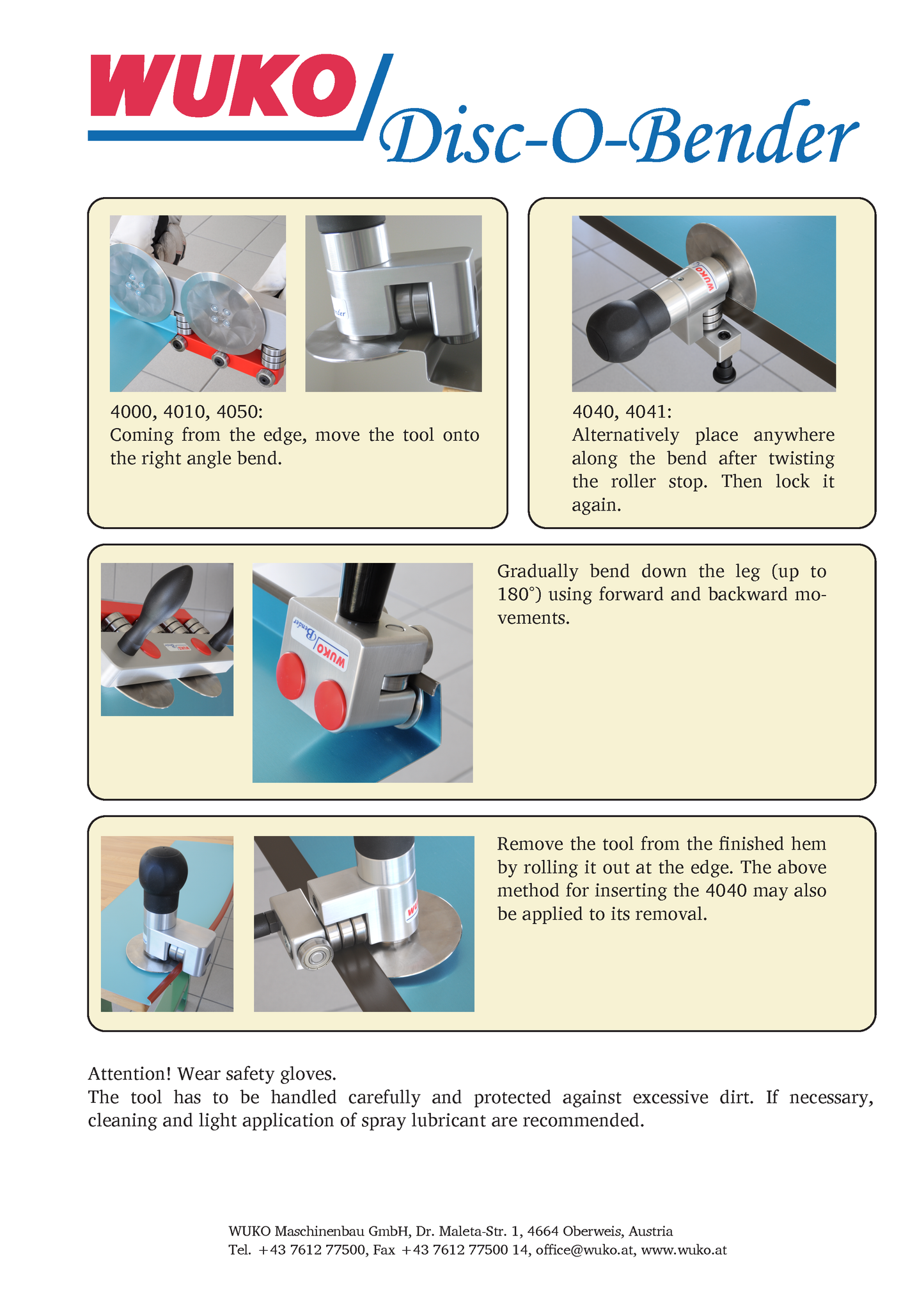 WUKO Disc-O-Bender

4000, 4010, 4050:
Coming from the edge, move the tool onto the right angle bend.

4040, 4041:
Alternatively place anywhere along the bend after twisting the roller stop. Then lock it again.

Gradually bend down the leg (up to 180°) using forward and backward movements.

Remove the tool from the finished hem by rolling it out at the edge. The above method for inserting the 4040 may also be applied to its removal.

Attention! Wear safety gloves.
The tool has to be handled carefully and protected against excessive dirt. If necessary, cleaning and light application of spray lubricant are recommended.

WUKO Maschinenbau GmbH, Dr. Maleta-Str. 1, 4664 Oberweis, Austria
Tel. +43 7612 77500, Fax +43 7612 77500 14, office@wuko.at, www.wuko.at