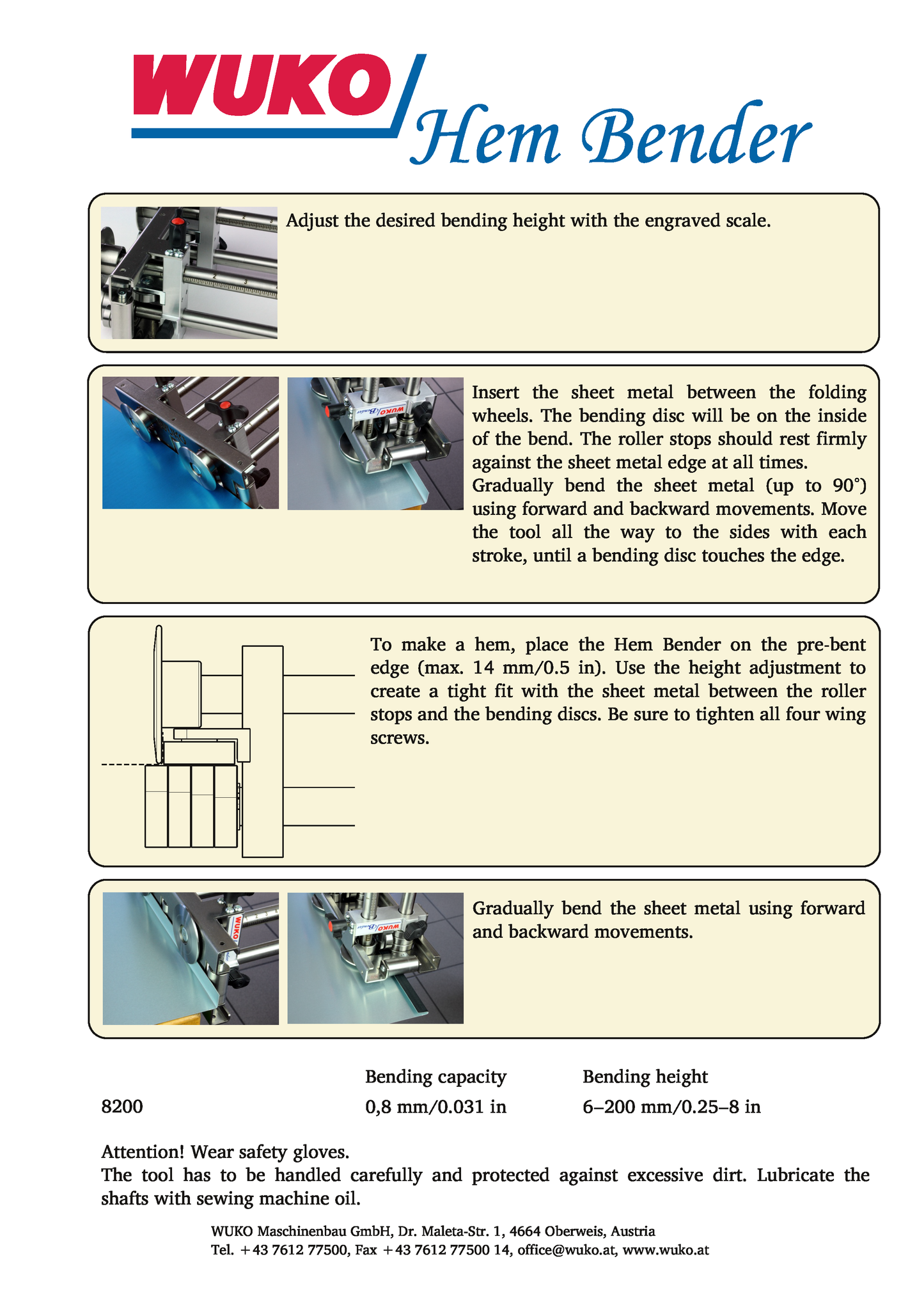 WUKO Hem Bender

Adjust the desired bending height with the engraved scale.

Insert the sheet metal between the folding wheels. The bending disc will be on the inside of the bend. The roller stops should rest firmly against the sheet metal edge at all times. Gradually bend the sheet metal (up to 90°) using forward and backward movements. Move the tool all the way to the sides with each stroke, until a bending disc touches the edge.

To make a hem, place the Hem Bender on the pre-bent edge (max. 14 mm/0.5 in). Use the height adjustment to create a tight fit with the sheet metal between the roller stops and the bending discs. Be sure to tighten all four wing screws.

Gradually bend the sheet metal using forward and backward movements.

| | Bending capacity | Bending height |
|---|---|---|
| 8200 | 0,8 mm/0.031 in | 6–200 mm/0.25–8 in |

Attention! Wear safety gloves.
The tool has to be handled carefully and protected against excessive dirt. Lubricate the shafts with sewing machine oil.

WUKO Maschinenbau GmbH, Dr. Maleta-Str. 1, 4664 Oberweis, Austria
Tel. +43 7612 77500, Fax +43 7612 77500 14, office@wuko.at, www.wuko.at