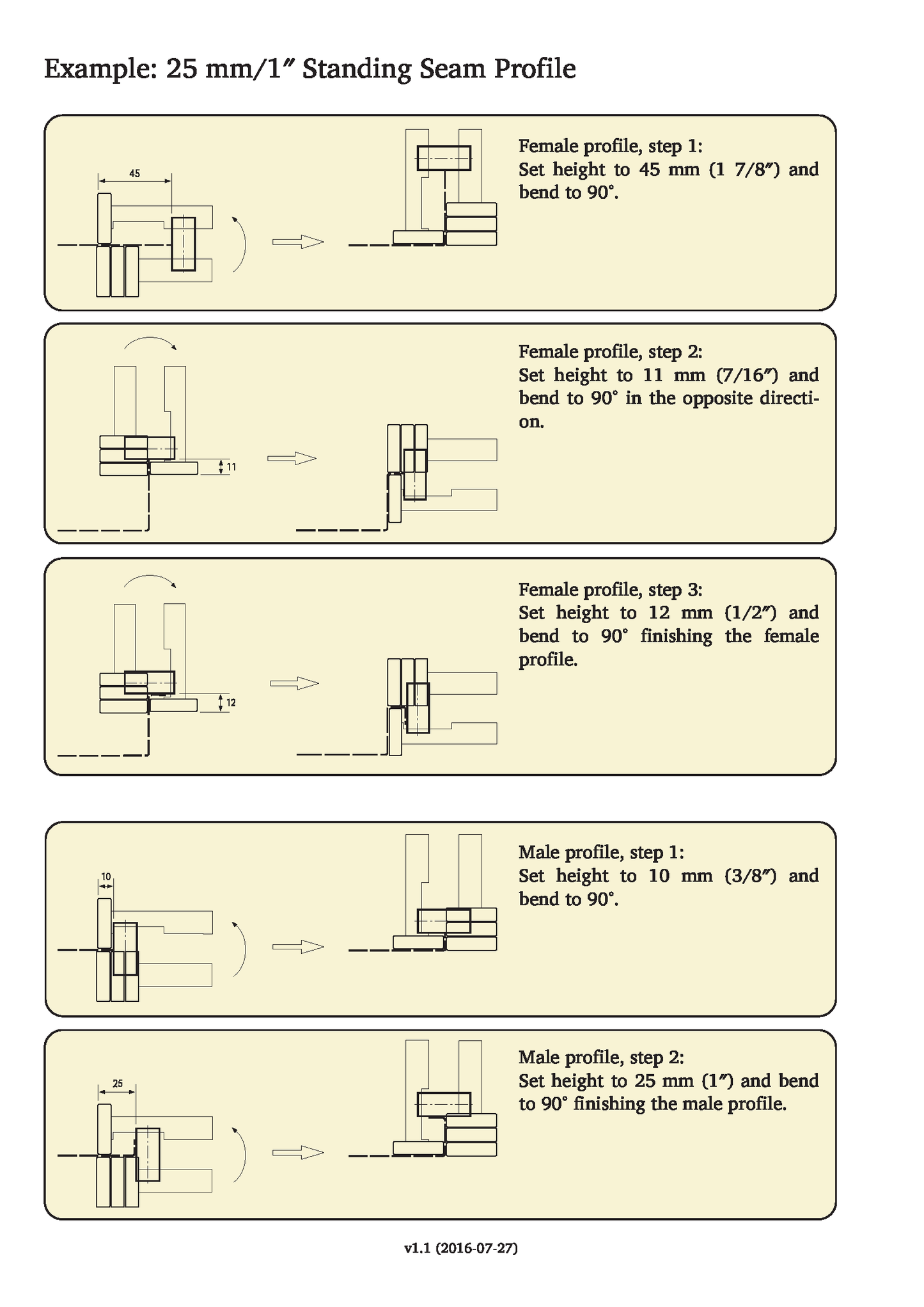 Example: 25 mm/1″ Standing Seam Profile

45

Female profile, step 1:
Set height to 45 mm (1 7/8″) and bend to 90°.

11

Female profile, step 2:
Set height to 11 mm (7/16″) and bend to 90° in the opposite direction.

12

Female profile, step 3:
Set height to 12 mm (1/2″) and bend to 90° finishing the female profile.

10

Male profile, step 1:
Set height to 10 mm (3/8″) and bend to 90°.

25

Male profile, step 2:
Set height to 25 mm (1″) and bend to 90° finishing the male profile.

v1.1 (2016-07-27)